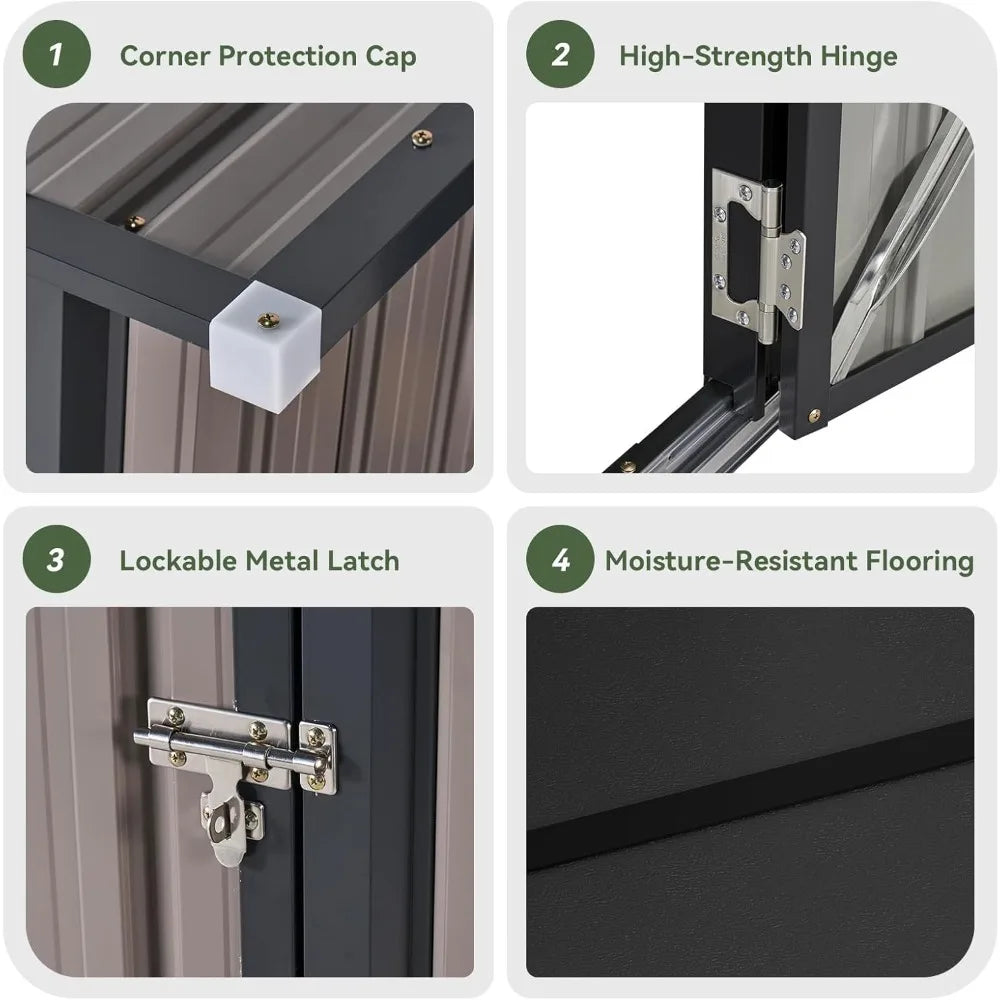 1 Corner Protection Cap

2 High-Strength Hinge

3 Lockable Metal Latch

4 Moisture-Resistant Flooring